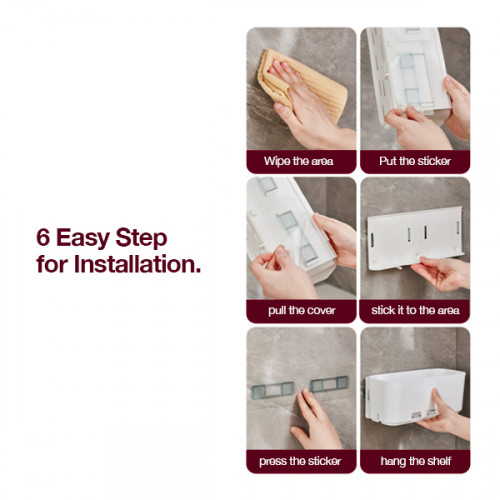 6 Easy Step for Installation.

Wipe the area

Put the sticker

pull the cover

stick it to the area

press the sticker

hang the shelf