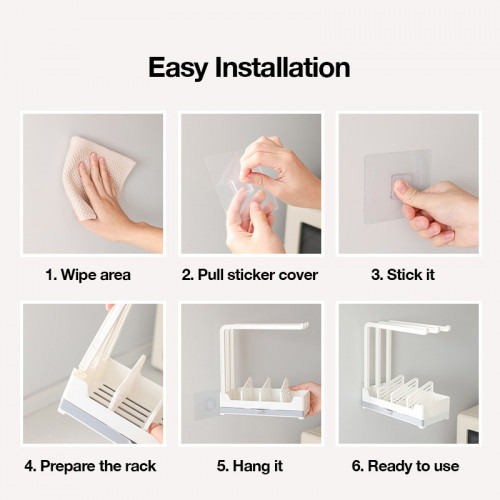 Easy Installation

1. Wipe area

2. Pull sticker cover

3. Stick it

4. Prepare the rack

5. Hang it

6. Ready to use